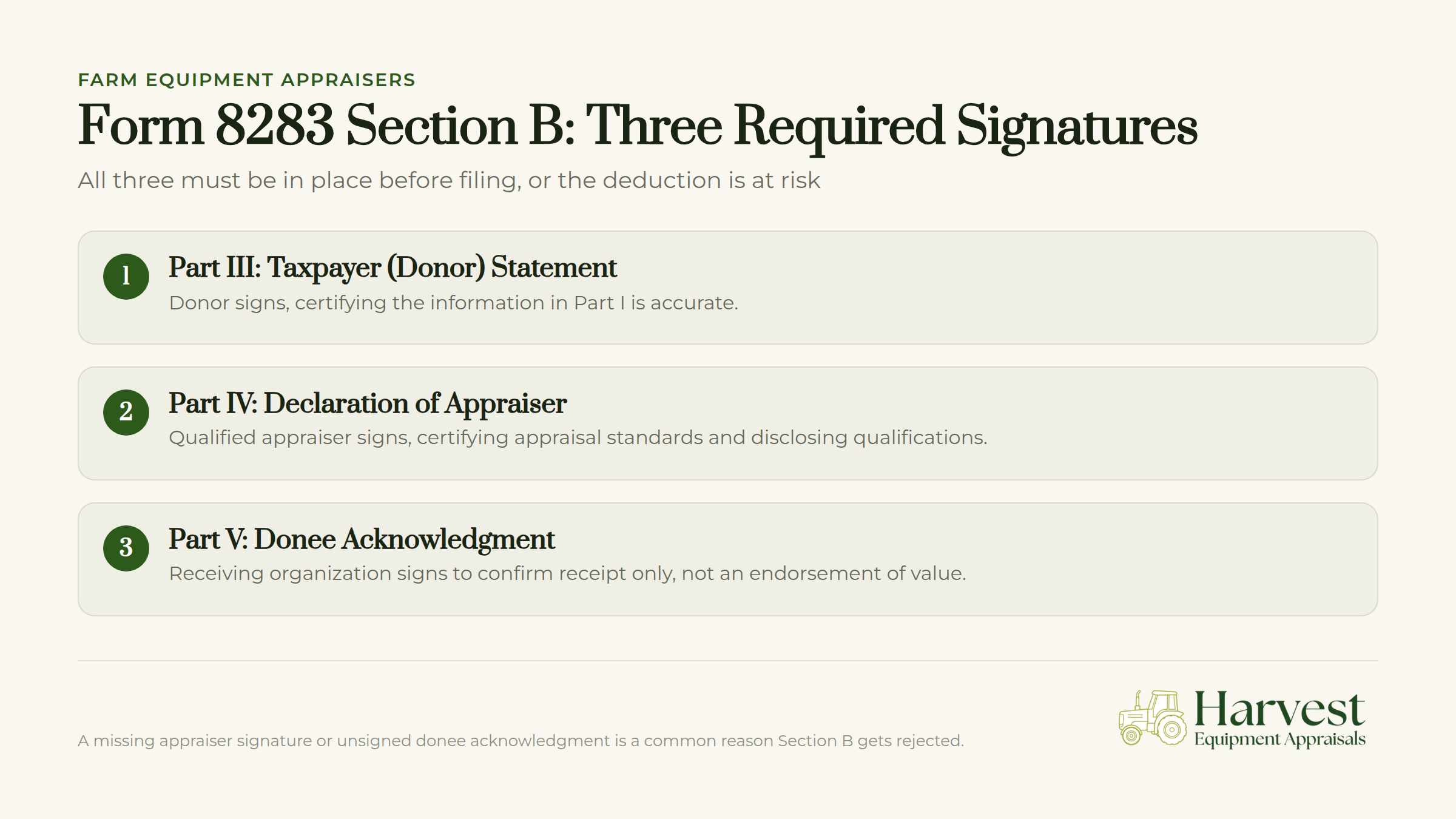 FARM EQUIPMENT APPRAISERS

Form 8283 Section B: Three Required Signatures

All three must be in place before filing, or the deduction is at risk

1

Part III: Taxpayer (Donor) Statement

Donor signs, certifying the information in Part I is accurate.

2

Part IV: Declaration of Appraiser

Qualified appraiser signs, certifying appraisal standards and disclosing qualifications.

3

Part V: Donee Acknowledgment

Receiving organization signs to confirm receipt only, not an endorsement of value.

A missing appraiser signature or unsigned donee acknowledgment is a common reason Section B gets rejected.

Harvest
Equipment Appraisals