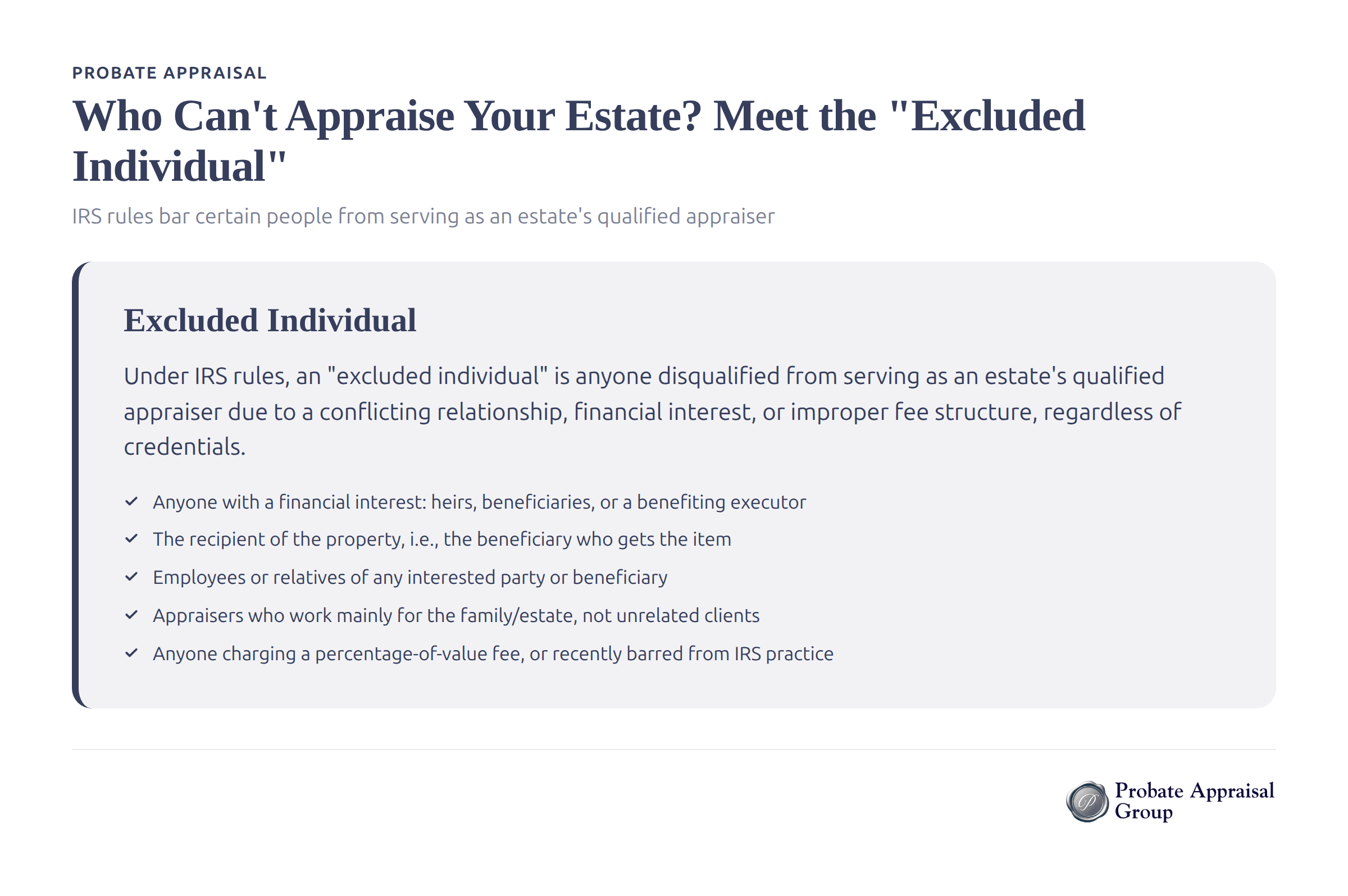 PROBATE APPRAISAL

Who Can't Appraise Your Estate? Meet the "Excluded Individual"

IRS rules bar certain people from serving as an estate's qualified appraiser

Excluded Individual

Under IRS rules, an "excluded individual" is anyone disqualified from serving as an estate's qualified appraiser due to a conflicting relationship, financial interest, or improper fee structure, regardless of credentials.

✓ Anyone with a financial interest: heirs, beneficiaries, or a benefiting executor
✓ The recipient of the property, i.e., the beneficiary who gets the item
✓ Employees or relatives of any interested party or beneficiary
✓ Appraisers who work mainly for the family/estate, not unrelated clients
✓ Anyone charging a percentage-of-value fee, or recently barred from IRS practice

Probate Appraisal
Group