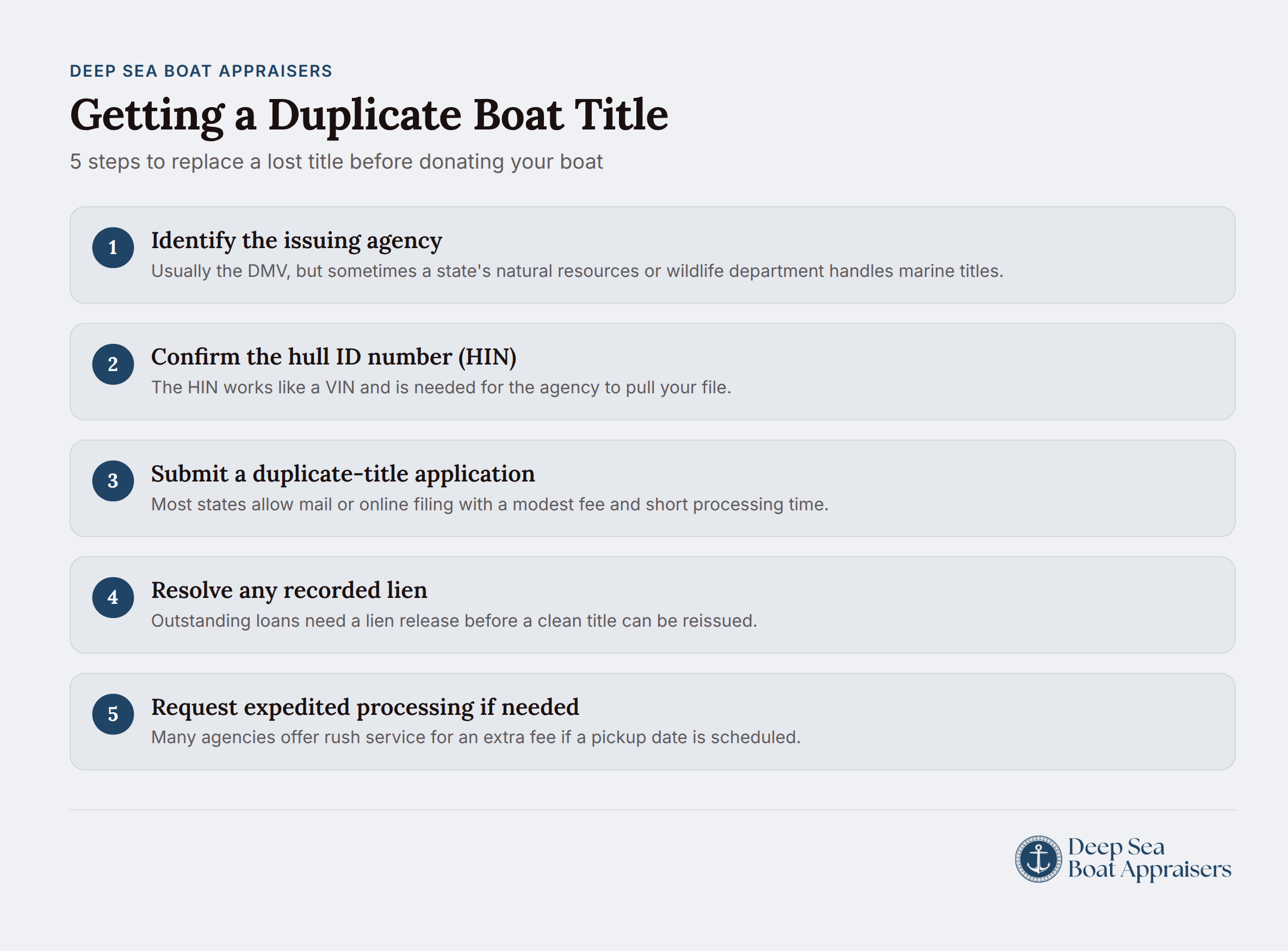 DEEP SEA BOAT APPRAISERS

Getting a Duplicate Boat Title

5 steps to replace a lost title before donating your boat

1
Identify the issuing agency
Usually the DMV, but sometimes a state's natural resources or wildlife department handles marine titles.

2
Confirm the hull ID number (HIN)
The HIN works like a VIN and is needed for the agency to pull your file.

3
Submit a duplicate-title application
Most states allow mail or online filing with a modest fee and short processing time.

4
Resolve any recorded lien
Outstanding loans need a lien release before a clean title can be reissued.

5
Request expedited processing if needed
Many agencies offer rush service for an extra fee if a pickup date is scheduled.

Deep Sea
Boat Appraisers