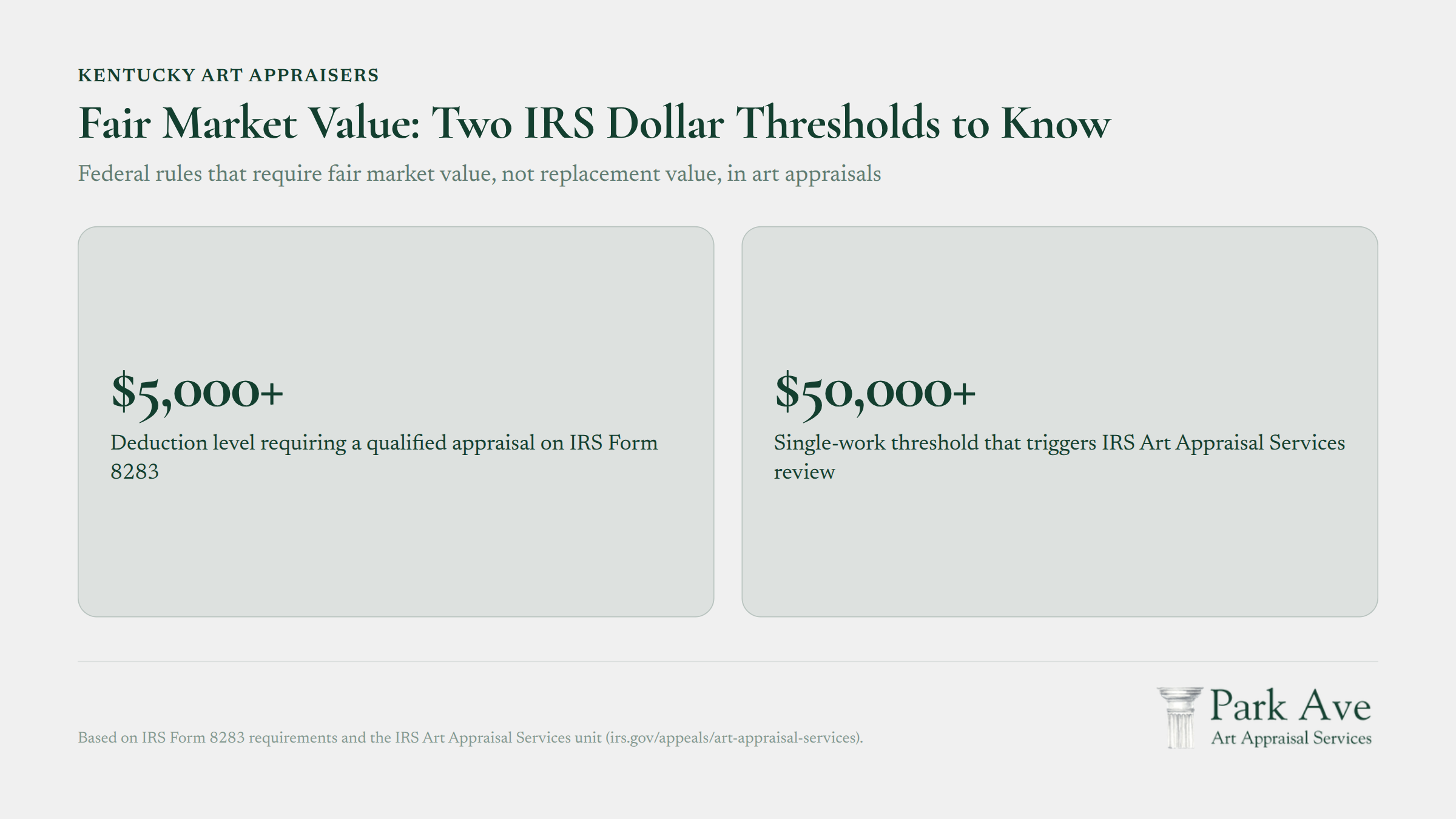 KENTUCKY ART APPRAISERS

Fair Market Value: Two IRS Dollar Thresholds to Know

Federal rules that require fair market value, not replacement value, in art appraisals

$5,000+

Deduction level requiring a qualified appraisal on IRS Form 8283

$50,000+

Single-work threshold that triggers IRS Art Appraisal Services review

Based on IRS Form 8283 requirements and the IRS Art Appraisal Services unit (irs.gov/appeals/art-appraisal-services).

Park Ave
Art Appraisal Services