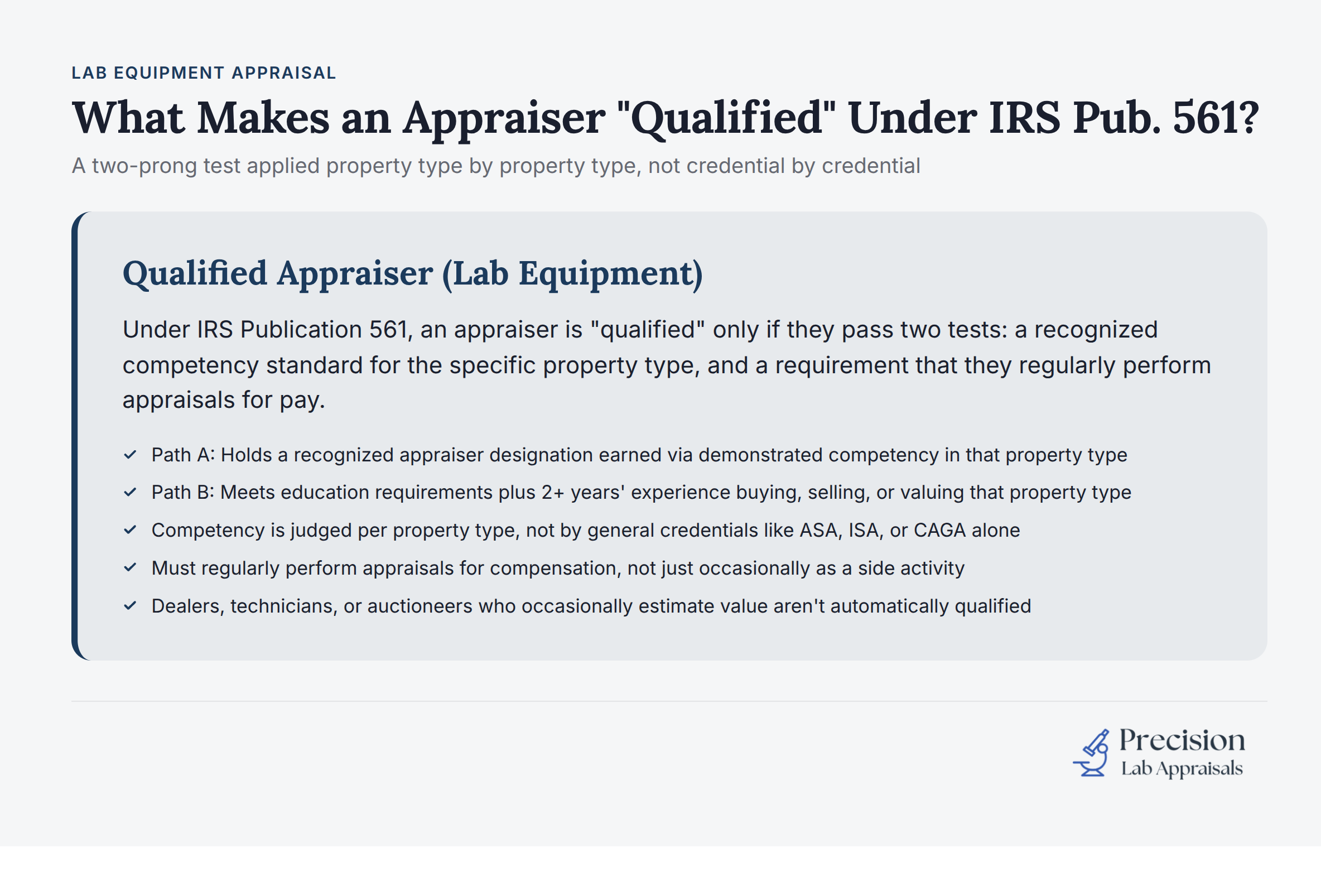 LAB EQUIPMENT APPRAISAL

What Makes an Appraiser "Qualified" Under IRS Pub. 561?

A two-prong test applied property type by property type, not credential by credential

Qualified Appraiser (Lab Equipment)

Under IRS Publication 561, an appraiser is "qualified" only if they pass two tests: a recognized competency standard for the specific property type, and a requirement that they regularly perform appraisals for pay.

✓ Path A: Holds a recognized appraiser designation earned via demonstrated competency in that property type
✓ Path B: Meets education requirements plus 2+ years' experience buying, selling, or valuing that property type
✓ Competency is judged per property type, not by general credentials like ASA, ISA, or CAGA alone
✓ Must regularly perform appraisals for compensation, not just occasionally as a side activity
✓ Dealers, technicians, or auctioneers who occasionally estimate value aren't automatically qualified

Precision
Lab Appraisals