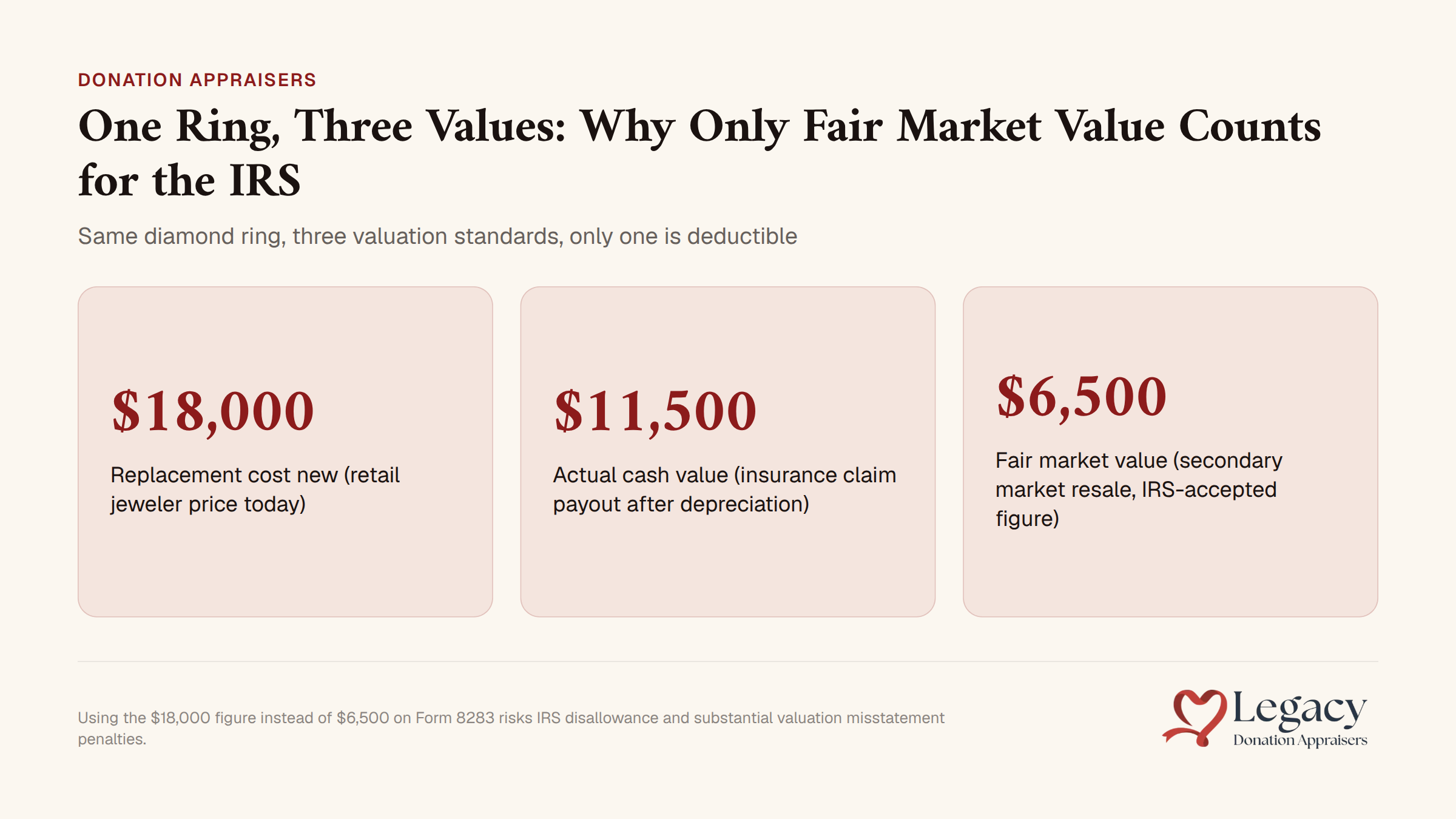 DONATION APPRAISERS

One Ring, Three Values: Why Only Fair Market Value Counts for the IRS

Same diamond ring, three valuation standards, only one is deductible

$18,000

Replacement cost new (retail jeweler price today)

$11,500

Actual cash value (insurance claim payout after depreciation)

$6,500

Fair market value (secondary market resale, IRS-accepted figure)

Using the $18,000 figure instead of $6,500 on Form 8283 risks IRS disallowance and substantial valuation misstatement penalties.

Legacy
Donation Appraisers