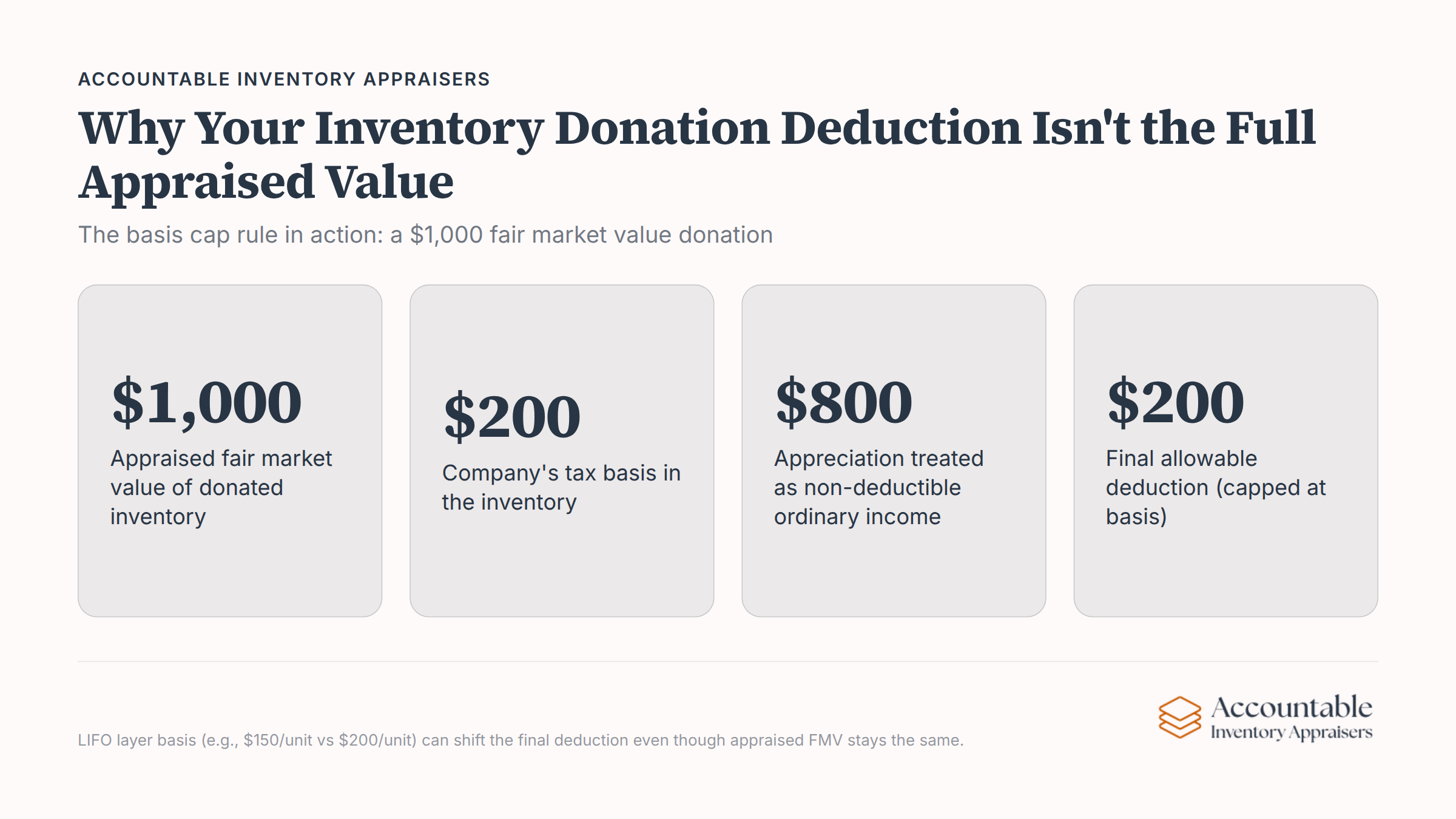 ACCOUNTABLE INVENTORY APPRAISERS

Why Your Inventory Donation Deduction Isn't the Full Appraised Value

The basis cap rule in action: a $1,000 fair market value donation

$1,000

Appraised fair market value of donated inventory

$200

Company's tax basis in the inventory

$800

Appreciation treated as non-deductible ordinary income

$200

Final allowable deduction (capped at basis)

LIFO layer basis (e.g., $150/unit vs $200/unit) can shift the final deduction even though appraised FMV stays the same.

Accountable
Inventory Appraisers