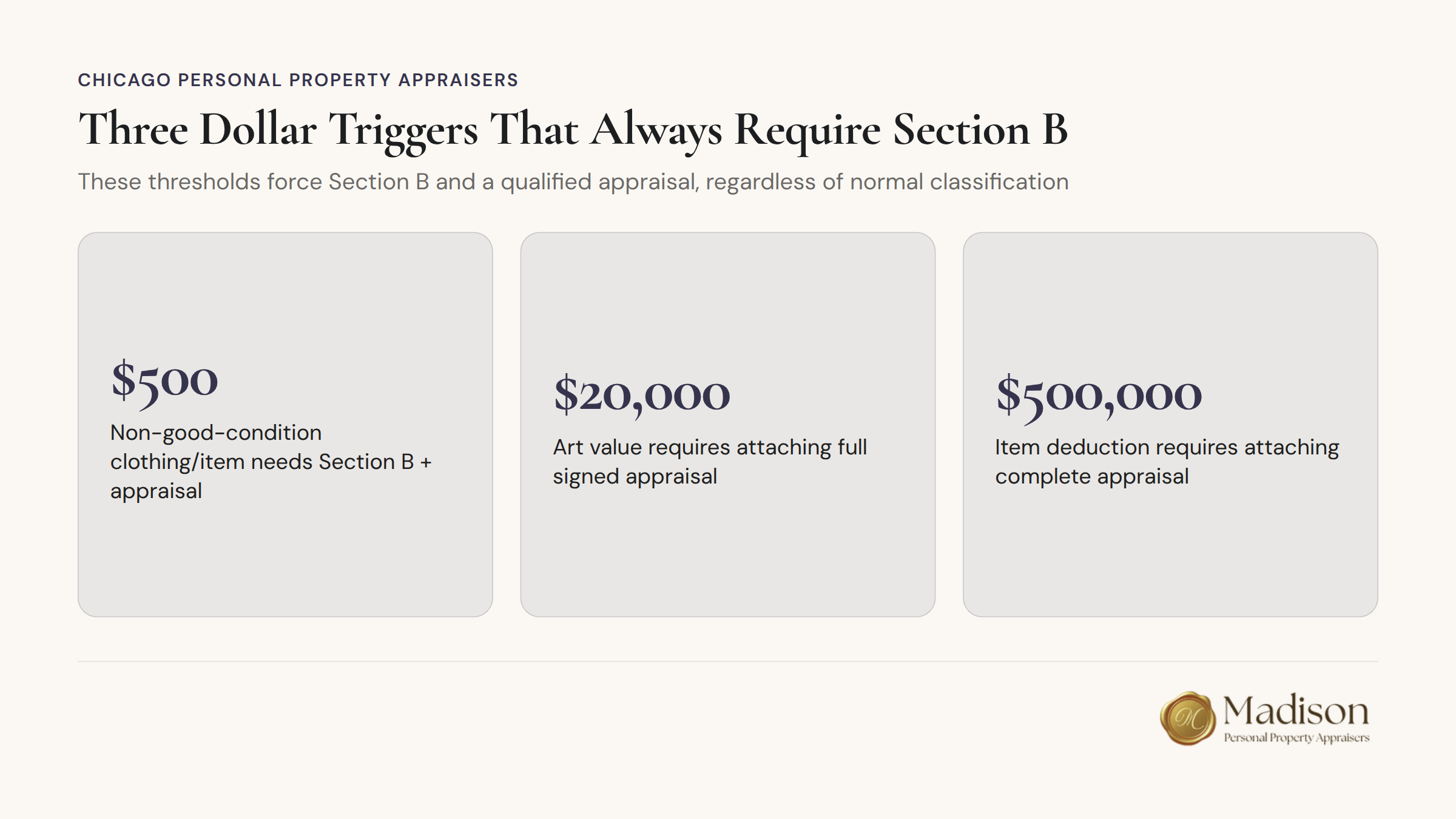 CHICAGO PERSONAL PROPERTY APPRAISERS

Three Dollar Triggers That Always Require Section B

These thresholds force Section B and a qualified appraisal, regardless of normal classification

$500

Non-good-condition clothing/item needs Section B + appraisal

$20,000

Art value requires attaching full signed appraisal

$500,000

Item deduction requires attaching complete appraisal

Madison
Personal Property Appraisers