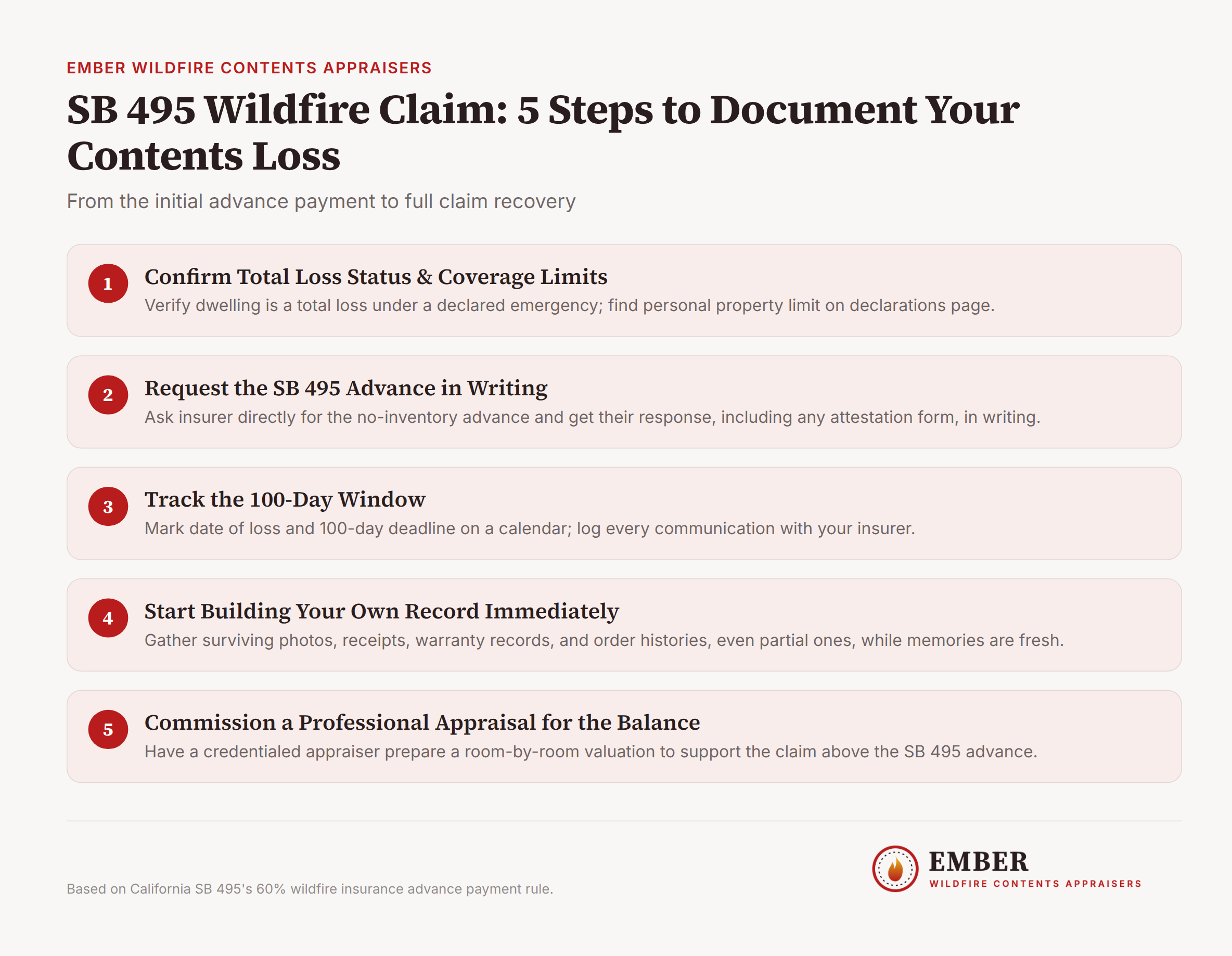 EMBER WILDFIRE CONTENTS APPRAISERS

SB 495 Wildfire Claim: 5 Steps to Document Your Contents Loss

From the initial advance payment to full claim recovery

1
Confirm Total Loss Status & Coverage Limits
Verify dwelling is a total loss under a declared emergency; find personal property limit on declarations page.

2
Request the SB 495 Advance in Writing
Ask insurer directly for the no-inventory advance and get their response, including any attestation form, in writing.

3
Track the 100-Day Window
Mark date of loss and 100-day deadline on a calendar; log every communication with your insurer.

4
Start Building Your Own Record Immediately
Gather surviving photos, receipts, warranty records, and order histories, even partial ones, while memories are fresh.

5
Commission a Professional Appraisal for the Balance
Have a credentialed appraiser prepare a room-by-room valuation to support the claim above the SB 495 advance.

Based on California SB 495's 60% wildfire insurance advance payment rule.

EMBER
WILDFIRE CONTENTS APPRAISERS