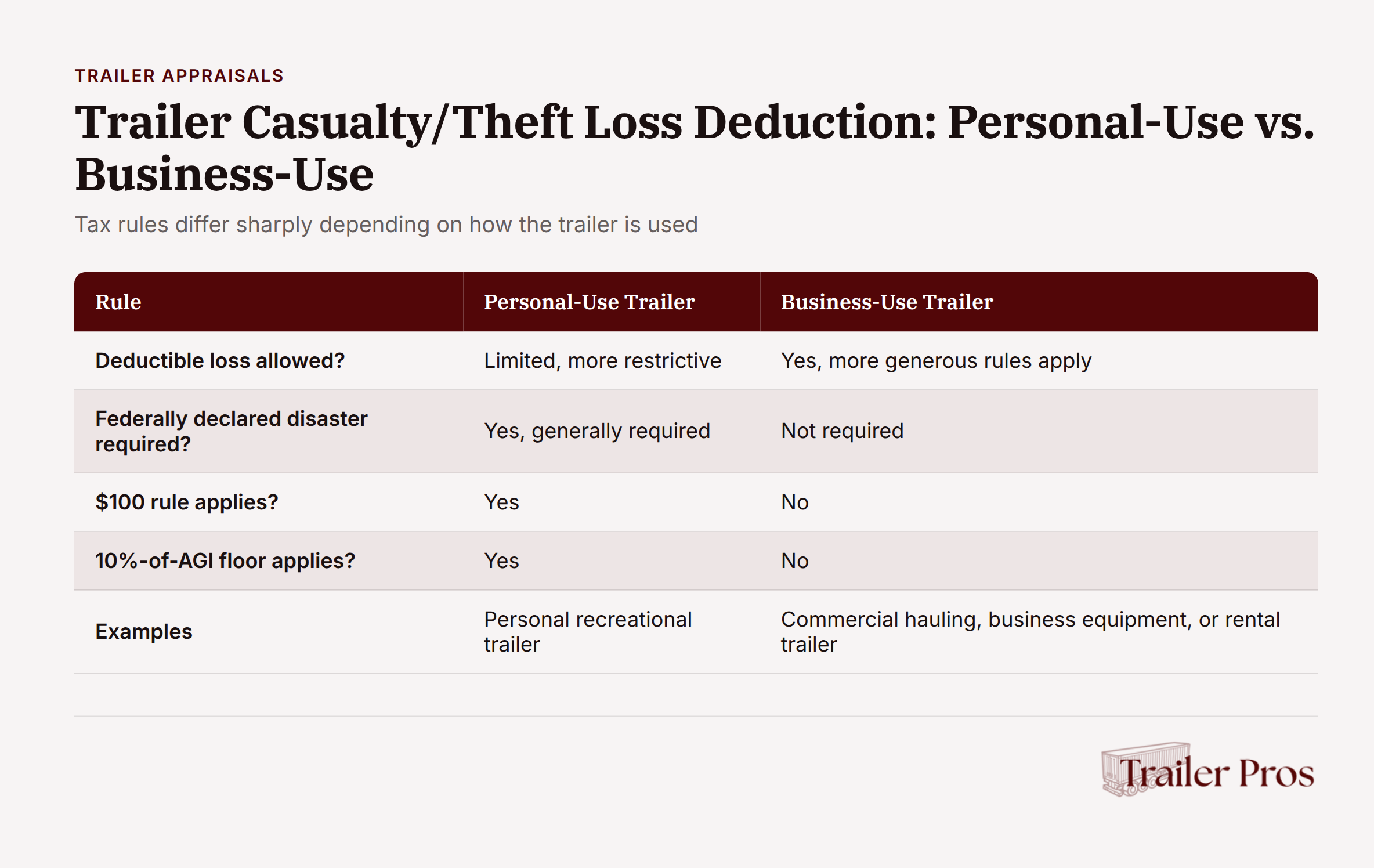 TRAILER APPRAISALS

Trailer Casualty/Theft Loss Deduction: Personal-Use vs. Business-Use

Tax rules differ sharply depending on how the trailer is used

| Rule | Personal-Use Trailer | Business-Use Trailer |
|---|---|---|
| Deductible loss allowed? | Limited, more restrictive | Yes, more generous rules apply |
| Federally declared disaster required? | Yes, generally required | Not required |
| $100 rule applies? | Yes | No |
| 10%-of-AGI floor applies? | Yes | No |
| Examples | Personal recreational trailer | Commercial hauling, business equipment, or rental trailer |

Trailer Pros